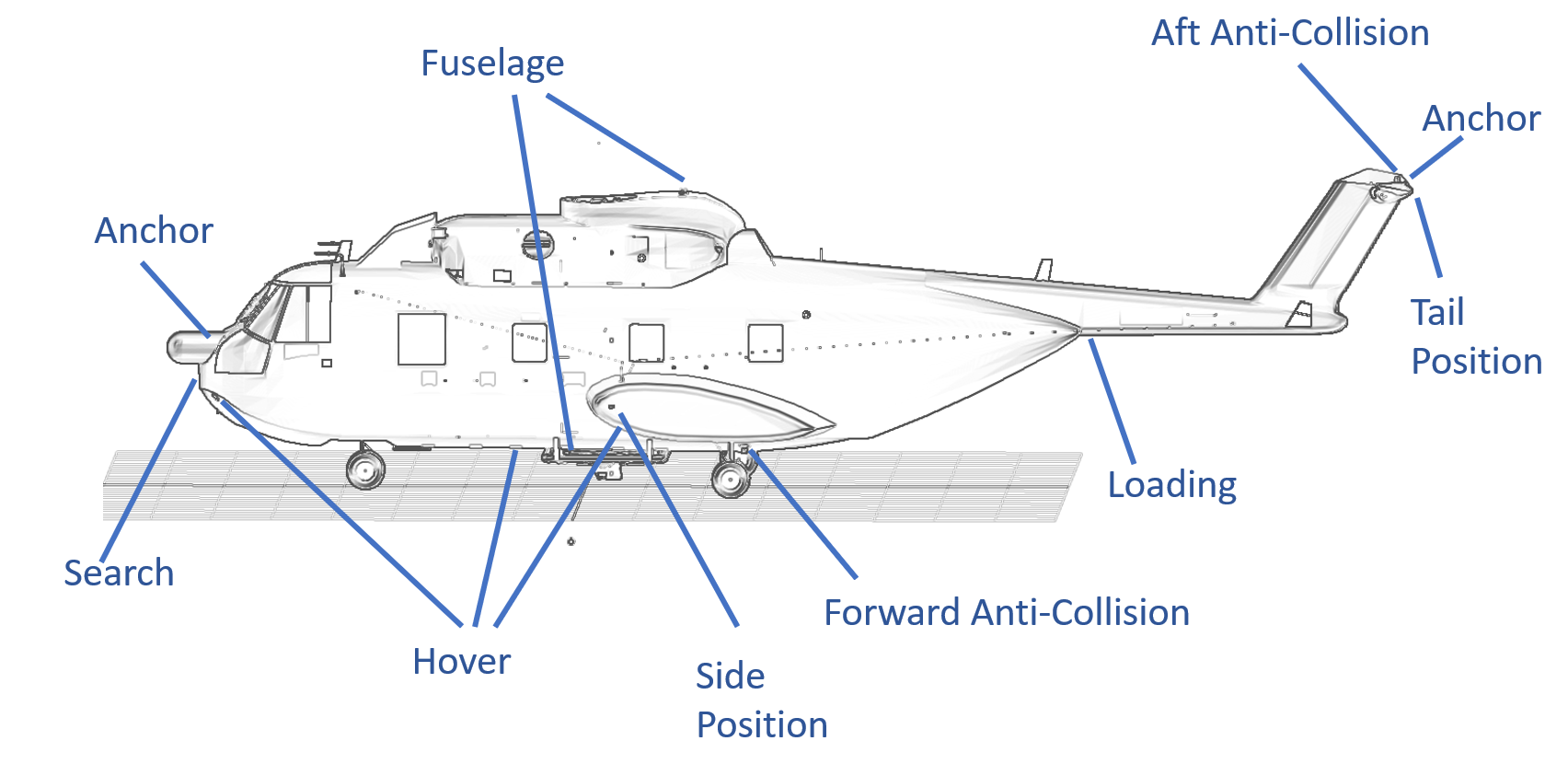 Aft Anti-Collision

Fuselage

Anchor

Anchor

Tail Position

Loading

Search

Forward Anti-Collision

Hover

Side Position